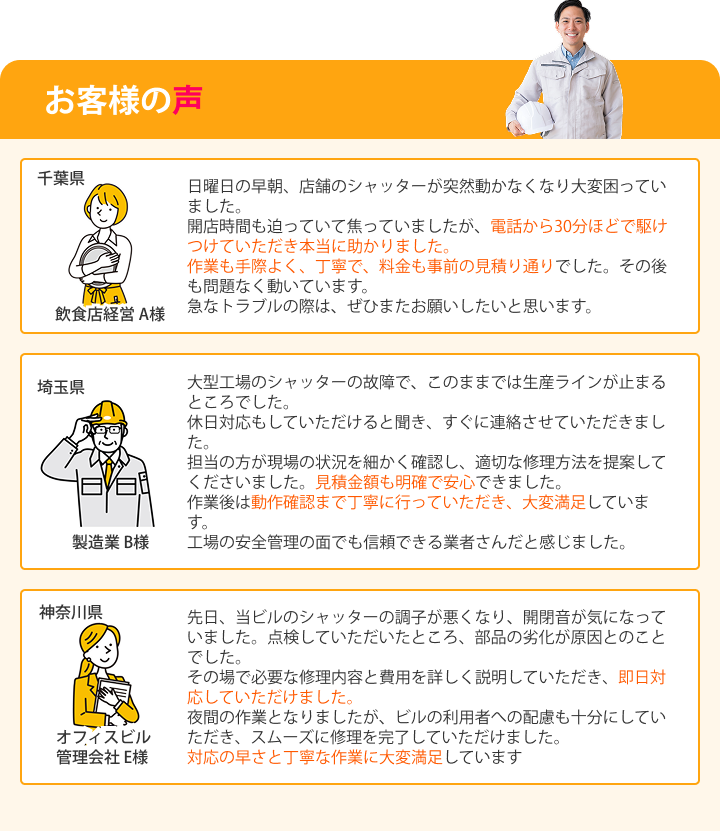 お客様の声

千葉県

飲食店経営 A様

日曜日の早朝、店舗のシャッターが突然動かなくなり大変困っていました。
開店時間も迫っていて焦っていましたが、電話から30分ほどで駆けつけていただき本当に助かりました。
作業も手際よく、丁寧で、料金も事前の見積り通りでした。その後も問題なく動いています。
急なトラブルの際は、ぜひまたお願いしたいと思います。

埼玉県

製造業 B様

大型工場のシャッターの故障で、このままでは生産ラインが止まるところでした。
休日対応もしていただけると聞き、すぐに連絡させていただきました。
担当の方が現場の状況を細かく確認し、適切な修理方法を提案してくださいました。見積金額も明確で安心できました。
作業後は動作確認まで丁寧に行っていただき、大変満足しています。
工場の安全管理の面でも信頼できる業者さんだと感じました。

神奈川県

オフィスビル
管理会社 E様

先日、当ビルのシャッターの調子が悪くなり、開閉音が気になっていました。点検していただいたところ、部品の劣化が原因とのことでした。
その場で必要な修理内容と費用を詳しく説明していただき、即日対応していただけました。
夜間の作業となりましたが、ビルの利用者への配慮も十分にしていただき、スムーズに修理を完了していただけました。
対応の早さと丁寧な作業に大変満足しています